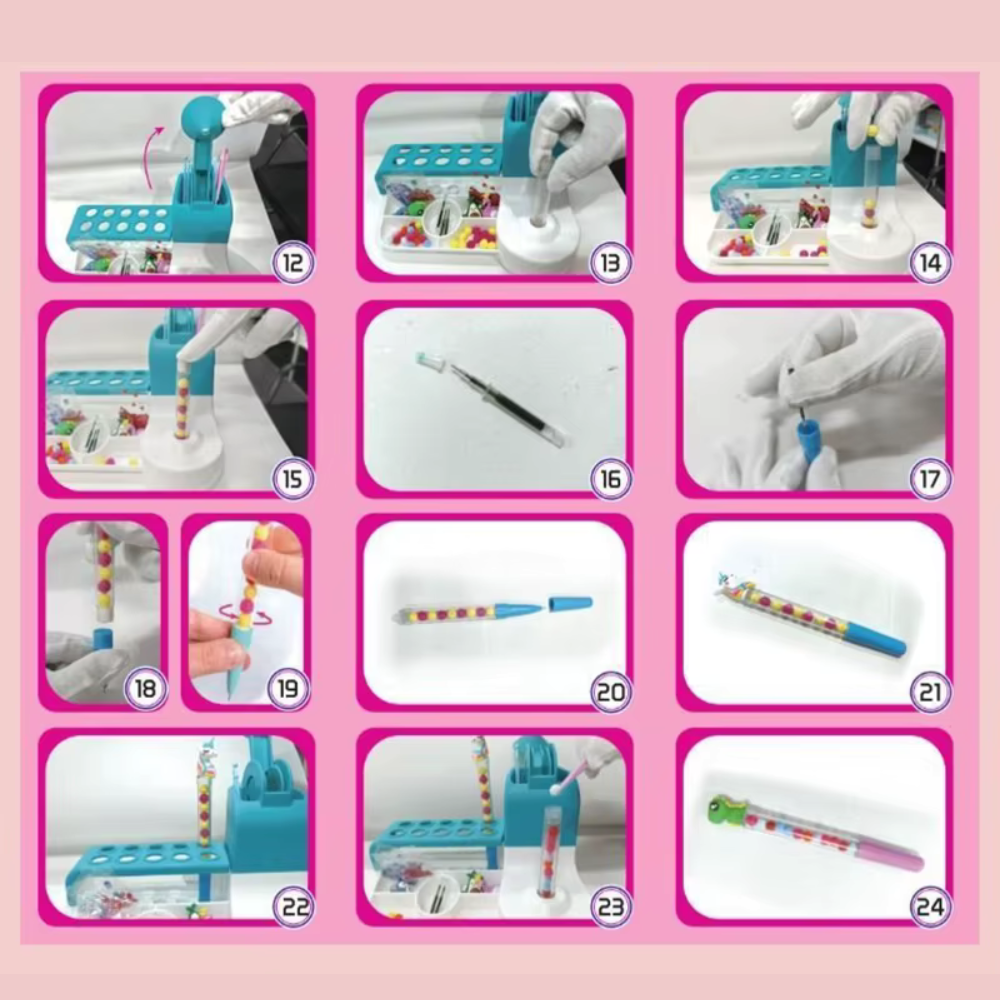 12
13
14
15
16
17
18
19
20
21
22
23
24